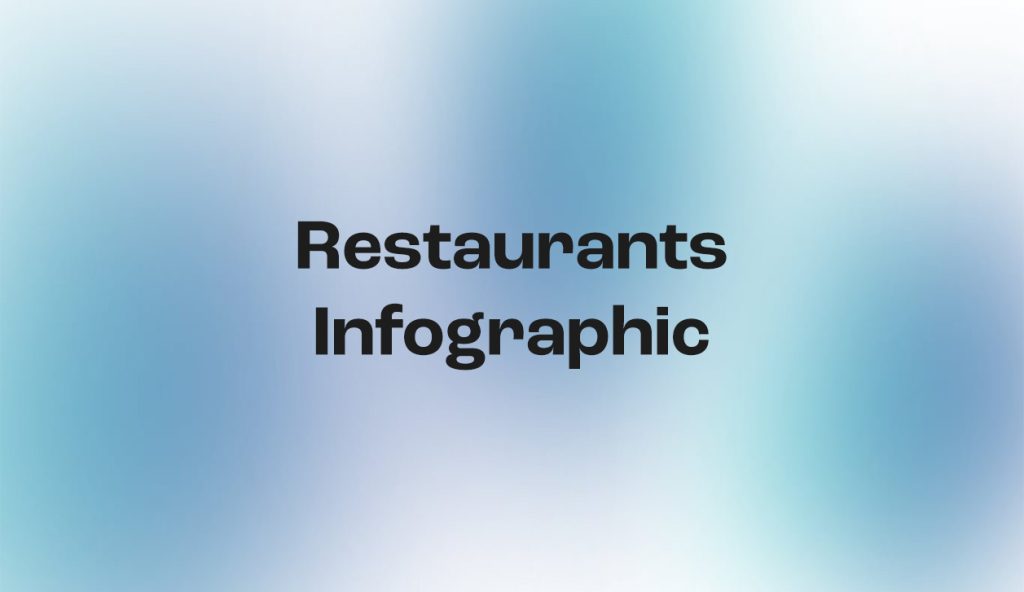 Restaurants Infographic